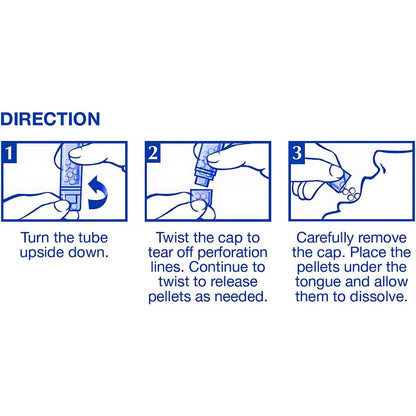 DIRECTION

1

Turn the tube upside down.

2

Twist the cap to tear off perforation lines. Continue to twist to release pellets as needed.

3

Carefully remove the cap. Place the pellets under the tongue and allow them to dissolve.