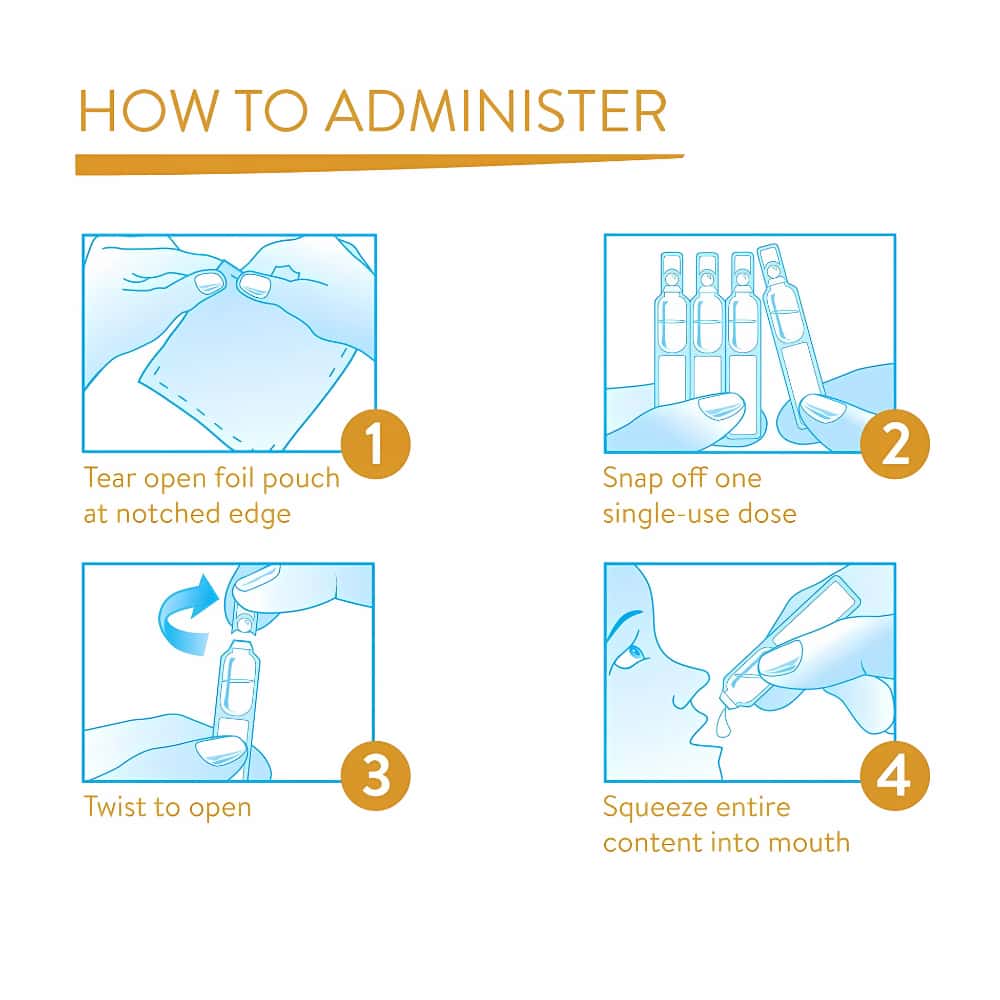 HOW TO ADMINISTER

1
Tear open foil pouch at notched edge

2
Snap off one single-use dose

3
Twist to open

4
Squeeze entire content into mouth