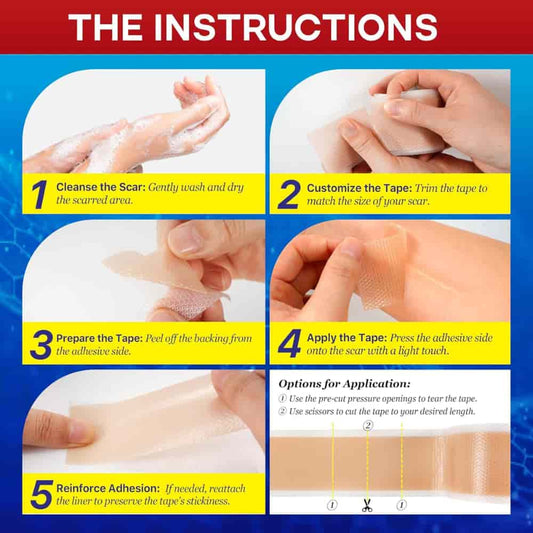 THE INSTRUCTIONS

1 Cleanse the Scar: Gently wash and dry the scarred area.

2 Customize the Tape: Trim the tape to match the size of your scar.

3 Prepare the Tape: Peel off the backing from the adhesive side.

4 Apply the Tape: Press the adhesive side onto the scar with a light touch.

5 Reinforce Adhesion: If needed, reattach the liner to preserve the tape's stickiness.

Options for Application:
① Use the pre-cut pressure openings to tear the tape.
② Use scissors to cut the tape to your desired length.

②

① ①