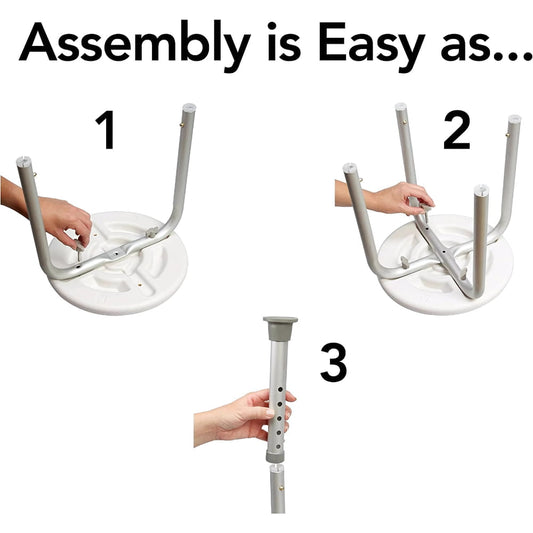 Assembly is Easy as...

1

2

3