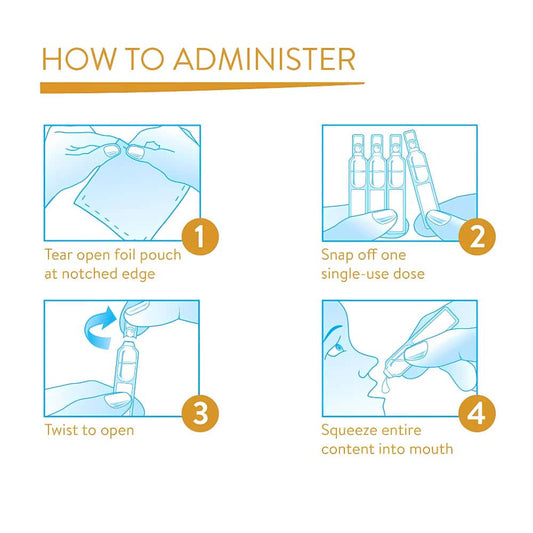 HOW TO ADMINISTER

1
Tear open foil pouch at notched edge

2
Snap off one single-use dose

3
Twist to open

4
Squeeze entire content into mouth